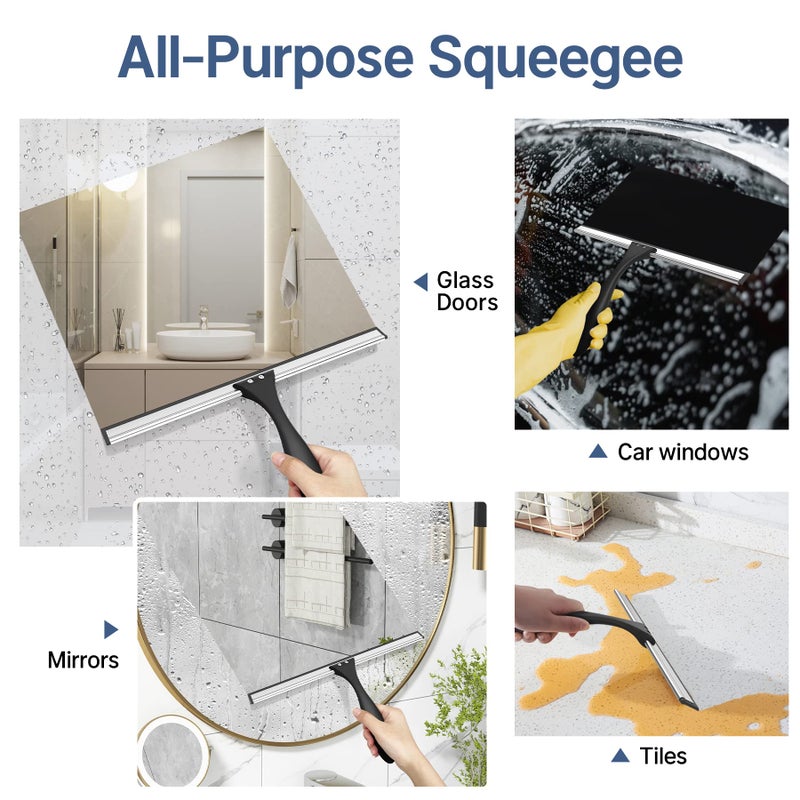 All-Purpose Squeegee

Glass Doors

Car windows

Mirrors

Tiles